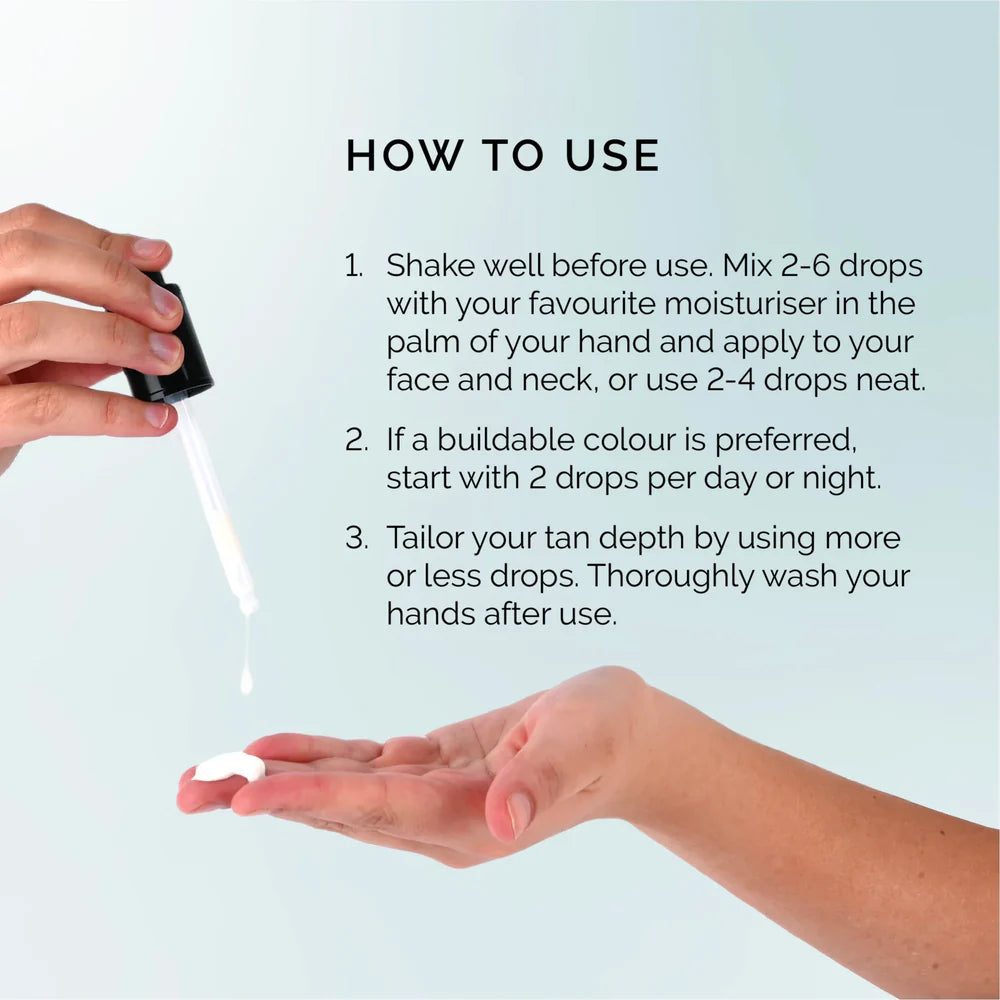 HOW TO USE

1. Shake well before use. Mix 2-6 drops with your favourite moisturiser in the palm of your hand and apply to your face and neck, or use 2-4 drops neat.

2. If a buildable colour is preferred, start with 2 drops per day or night.

3. Tailor your tan depth by using more or less drops. Thoroughly wash your hands after use.